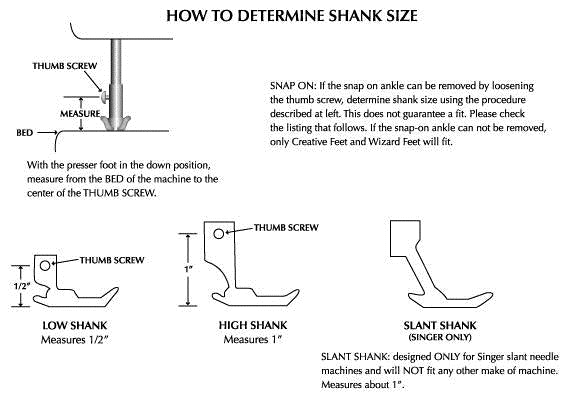 HOW TO DETERMINE SHANK SIZE

THUMB SCREW

MEASURE

BED

With the presser foot in the down position, measure from the BED of the machine to the center of the THUMB SCREW.

SNAP ON: If the snap on ankle can be removed by loosening the thumb screw, determine shank size using the procedure described at left. This does not guarantee a fit. Please check the listing that follows. If the snap-on ankle can not be removed, only Creative Feet and Wizard Feet will fit.

THUMB SCREW

1/2"

LOW SHANK
Measures 1/2"

THUMB SCREW

1"

HIGH SHANK
Measures 1"

SLANT SHANK
(SINGER ONLY)

SLANT SHANK: designed ONLY for Singer slant needle machines and will NOT fit any other make of machine. Measures about 1".